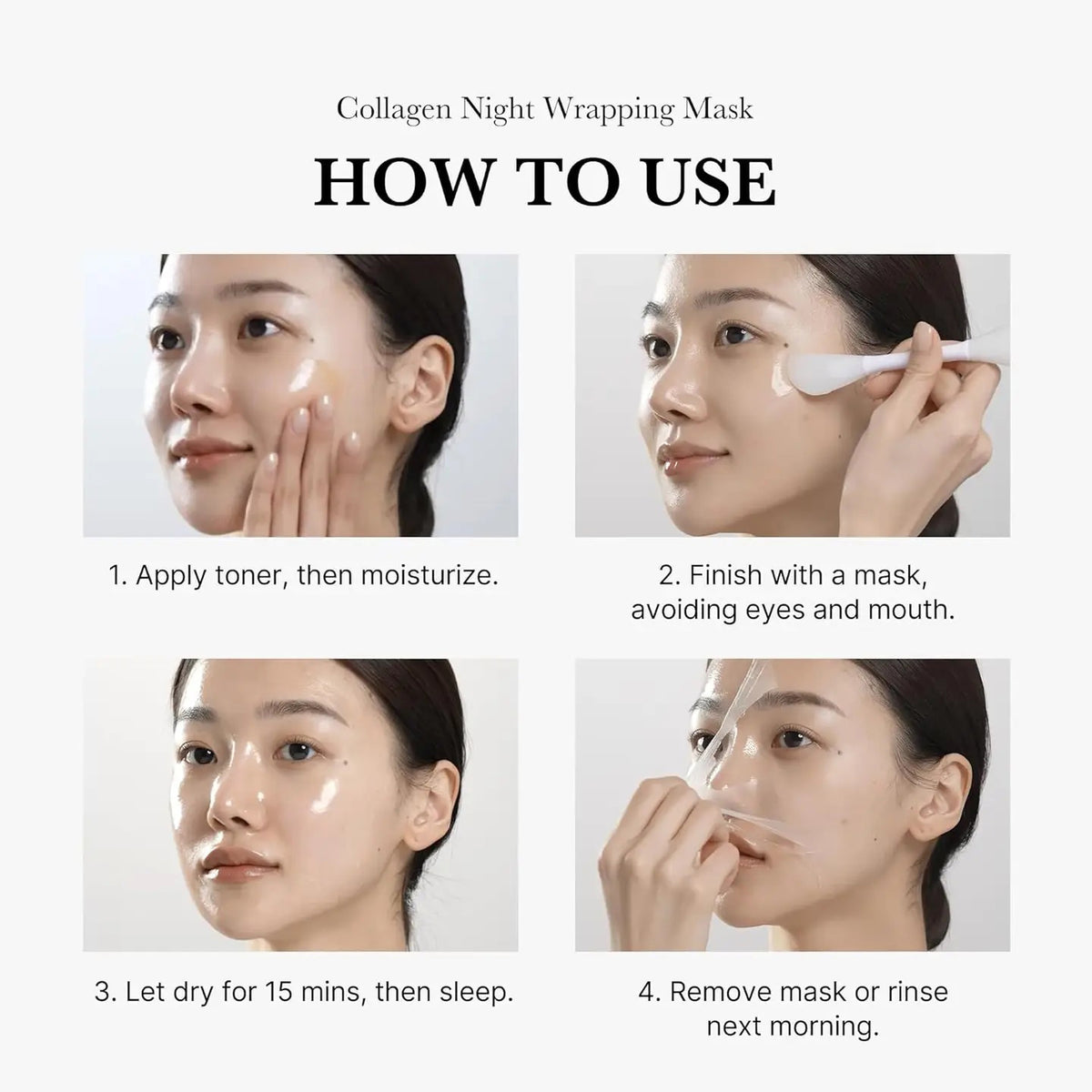 Collagen Night Wrapping Mask

HOW TO USE

1. Apply toner, then moisturize.

2. Finish with a mask, avoiding eyes and mouth.

3. Let dry for 15 mins, then sleep.

4. Remove mask or rinse next morning.