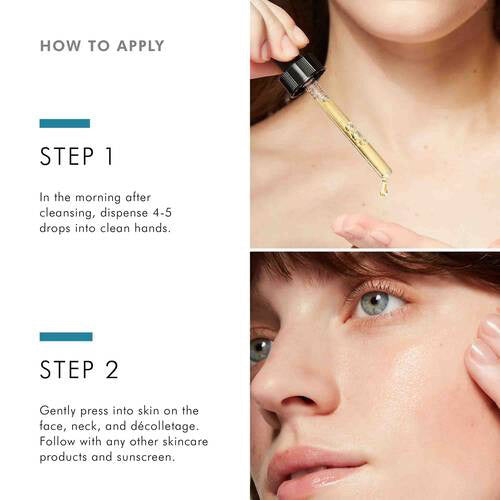 HOW TO APPLY

STEP 1

In the morning after cleansing, dispense 4-5 drops into clean hands.

STEP 2

Gently press into skin on the face, neck, and décolletage. Follow with any other skincare products and sunscreen.