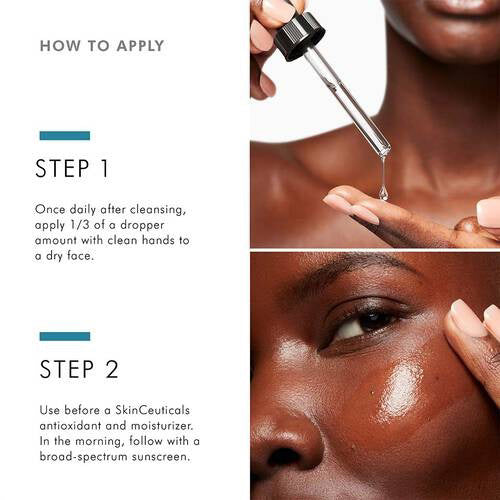 HOW TO APPLY

STEP 1

Once daily after cleansing, apply 1/3 of a dropper amount with clean hands to a dry face.

STEP 2

Use before a SkinCeuticals antioxidant and moisturizer. In the morning, follow with a broad-spectrum sunscreen.