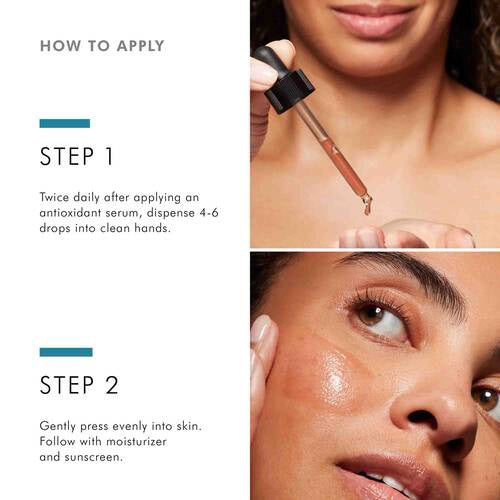 HOW TO APPLY

STEP 1

Twice daily after applying an antioxidant serum, dispense 4-6 drops into clean hands.

STEP 2

Gently press evenly into skin. Follow with moisturizer and sunscreen.